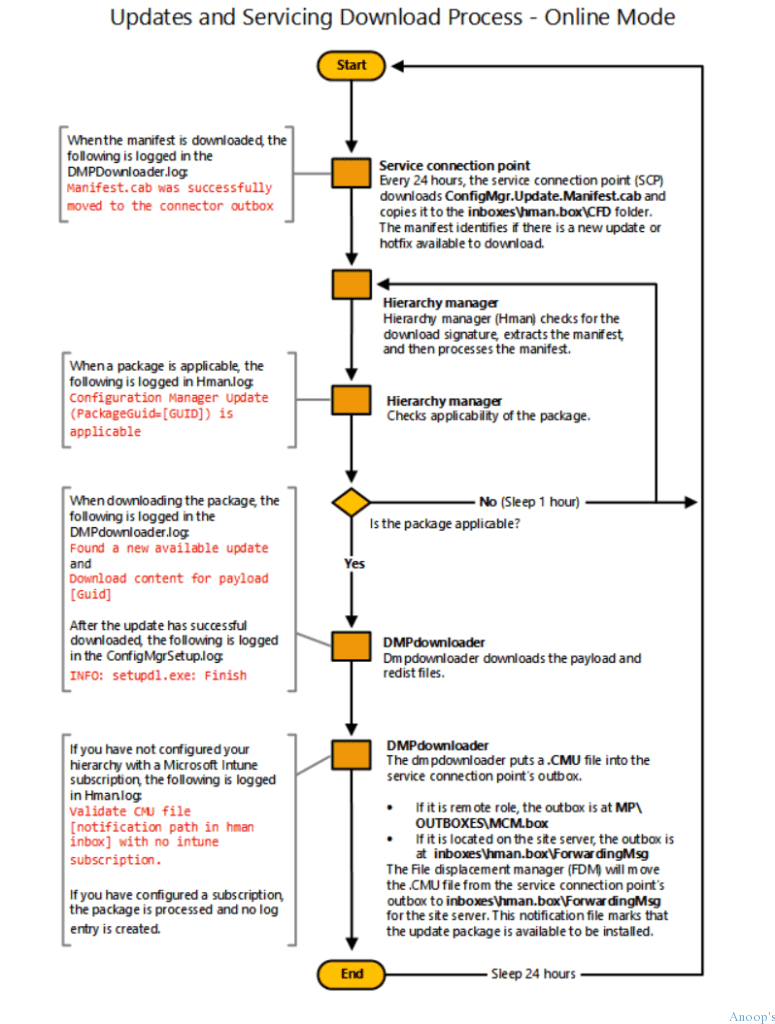 Updates and Servicing Download Process - Online Mode

Start

When the manifest is downloaded, the following is logged in the DMPDownloader.log:
Manifest.cab was successfully moved to the connector outbox

Service connection point
Every 24 hours, the service connection point (SCP) downloads ConfigMgr.Update.Manifest.cab and copies it to the inboxes\hman.box\CFD folder. The manifest identifies if there is a new update or hotfix available to download.

Hierarchy manager
Hierarchy manager (Hman) checks for the download signature, extracts the manifest, and then processes the manifest.

When a package is applicable, the following is logged in Hman.log:
Configuration Manager Update (PackageGuid=[GUID]) is applicable

Hierarchy manager
Checks applicability of the package.

When downloading the package, the following is logged in the DMPdownloader.log:
Found a new available update
and
Download content for payload [Guid]

After the update has successful downloaded, the following is logged in the ConfigMgrSetup.log:
INFO: setupdl.exe: Finish

No (Sleep 1 hour)

Is the package applicable?

Yes

DMPdownloader
Dmpdownloader downloads the payload and redist files.

If you have not configured your hierarchy with a Microsoft Intune subscription, the following is logged in Hman.log:
Validate CMU file [notification path in hman inbox] with no intune subscription.

If you have configured a subscription, the package is processed and no log entry is created.

DMPdownloader
The dmpdownloader puts a .CMU file into the service connection point's outbox.

• If it is remote role, the outbox is at MP\OUTBOXES\MCM.box
• If it is located on the site server, the outbox is at inboxes\hman.box\ForwardingMsg

The File displacement manager (FDM) will move the .CMU file from the service connection point's outbox to inboxes\hman.box\ForwardingMsg for the site server. This notification file marks that the update package is available to be installed.

End

Sleep 24 hours

Anoop's