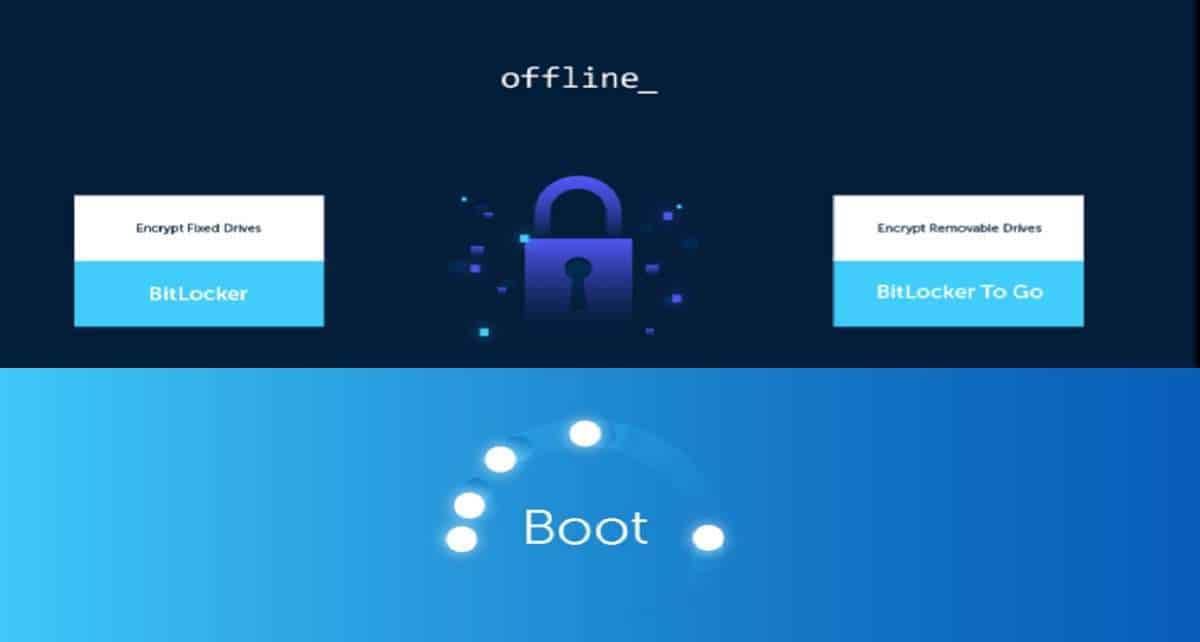 offline_

Encrypt Fixed Drives

BitLocker

Encrypt Removable Drives

BitLocker To Go

Boot