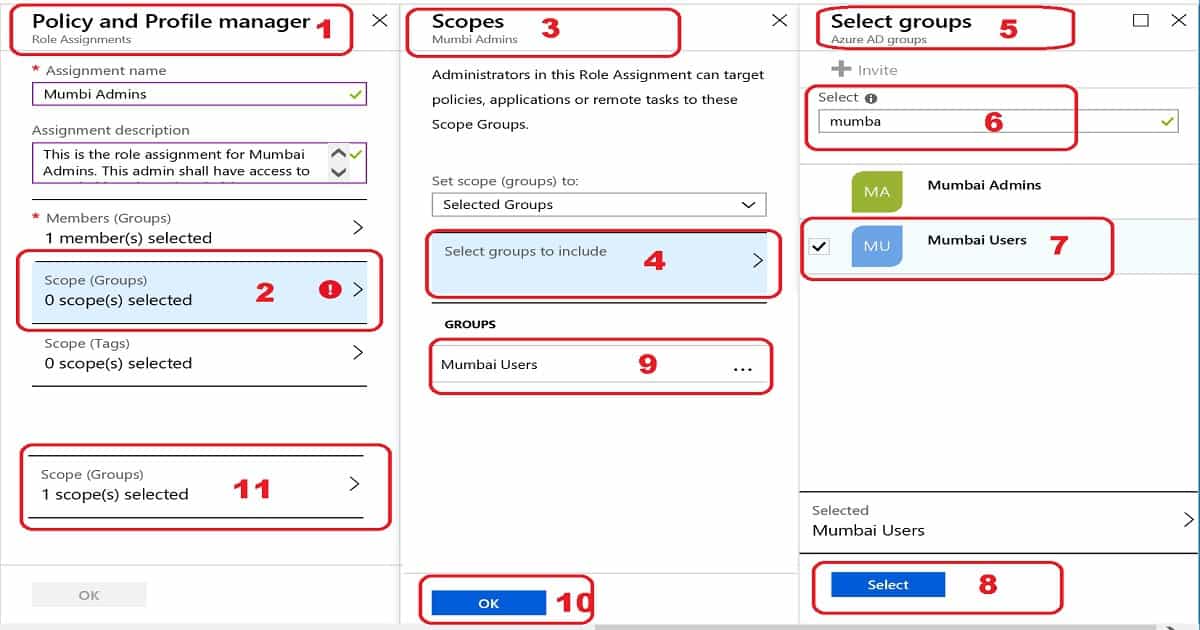 Policy and Profile manager 1
Role Assignments

* Assignment name
Mumbi Admins

Assignment description
This is the role assignment for Mumbai Admins. This admin shall have access to

* Members (Groups)
1 member(s) selected

Scope (Groups)
0 scope(s) selected 2

Scope (Tags)
0 scope(s) selected

Scope (Groups)
1 scope(s) selected 11

OK

Scopes 3
Mumbi Admins

Administrators in this Role Assignment can target policies, applications or remote tasks to these Scope Groups.

Set scope (groups) to:
Selected Groups

Select groups to include 4

GROUPS

Mumbai Users 9 ...

OK 10

Select groups 5
Azure AD groups

Invite

Select
mumba 6

MA Mumbai Admins

MU Mumbai Users 7

Selected
Mumbai Users

Select 8