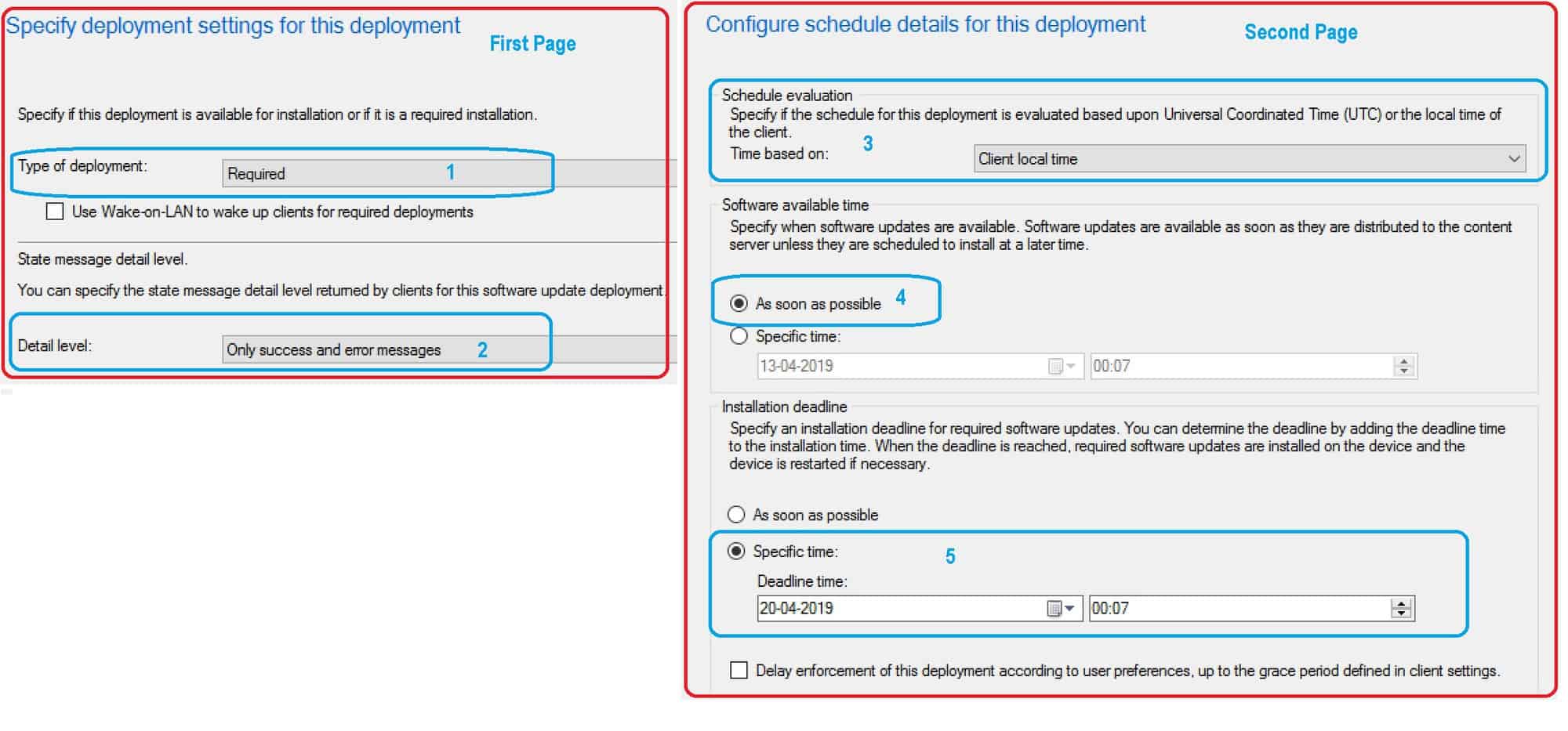 Specify deployment settings for this deployment

First Page

Specify if this deployment is available for installation or if it is a required installation.

Type of deployment: Required 1

Use Wake-on-LAN to wake up clients for required deployments

State message detail level.

You can specify the state message detail level returned by clients for this software update deployment.

Detail level: Only success and error messages 2

Configure schedule details for this deployment

Second Page

Schedule evaluation

Specify if the schedule for this deployment is evaluated based upon Universal Coordinated Time (UTC) or the local time of the client.

Time based on: 3 Client local time

Software available time

Specify when software updates are available. Software updates are available as soon as they are distributed to the content server unless they are scheduled to install at a later time.

As soon as possible 4

Specific time:

13-04-2019 00:07

Installation deadline

Specify an installation deadline for required software updates. You can determine the deadline by adding the deadline time to the installation time. When the deadline is reached, required software updates are installed on the device and the device is restarted if necessary.

As soon as possible

Specific time: 5

Deadline time:

20-04-2019 00:07

Delay enforcement of this deployment according to user preferences, up to the grace period defined in client settings.